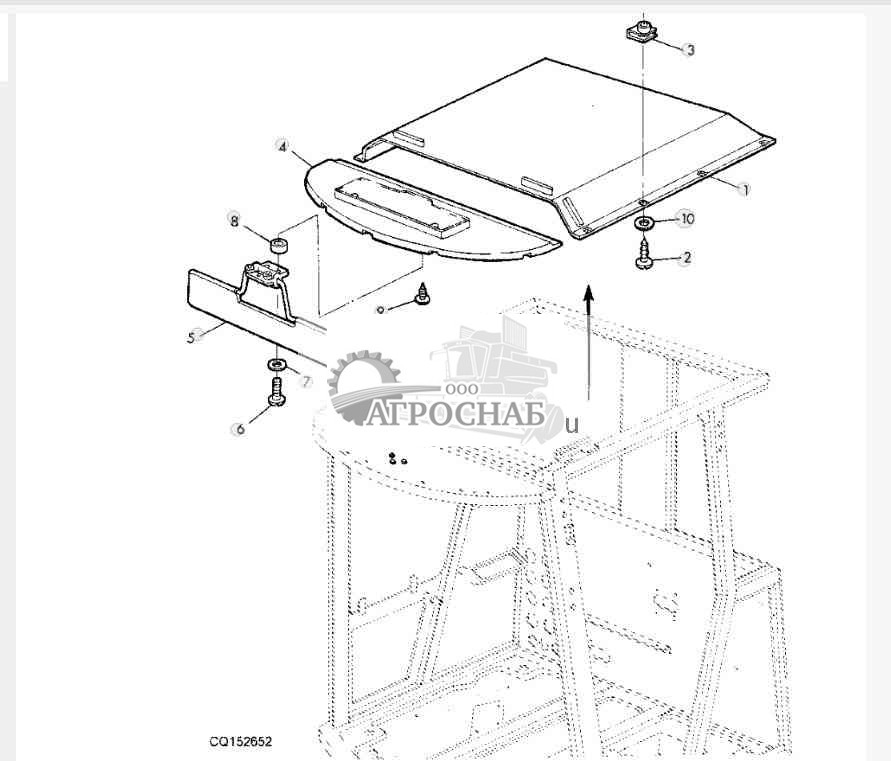 3
4
1
8
10
2
5
7
6
ООО
АГРОСНАБ
u
CQ152652